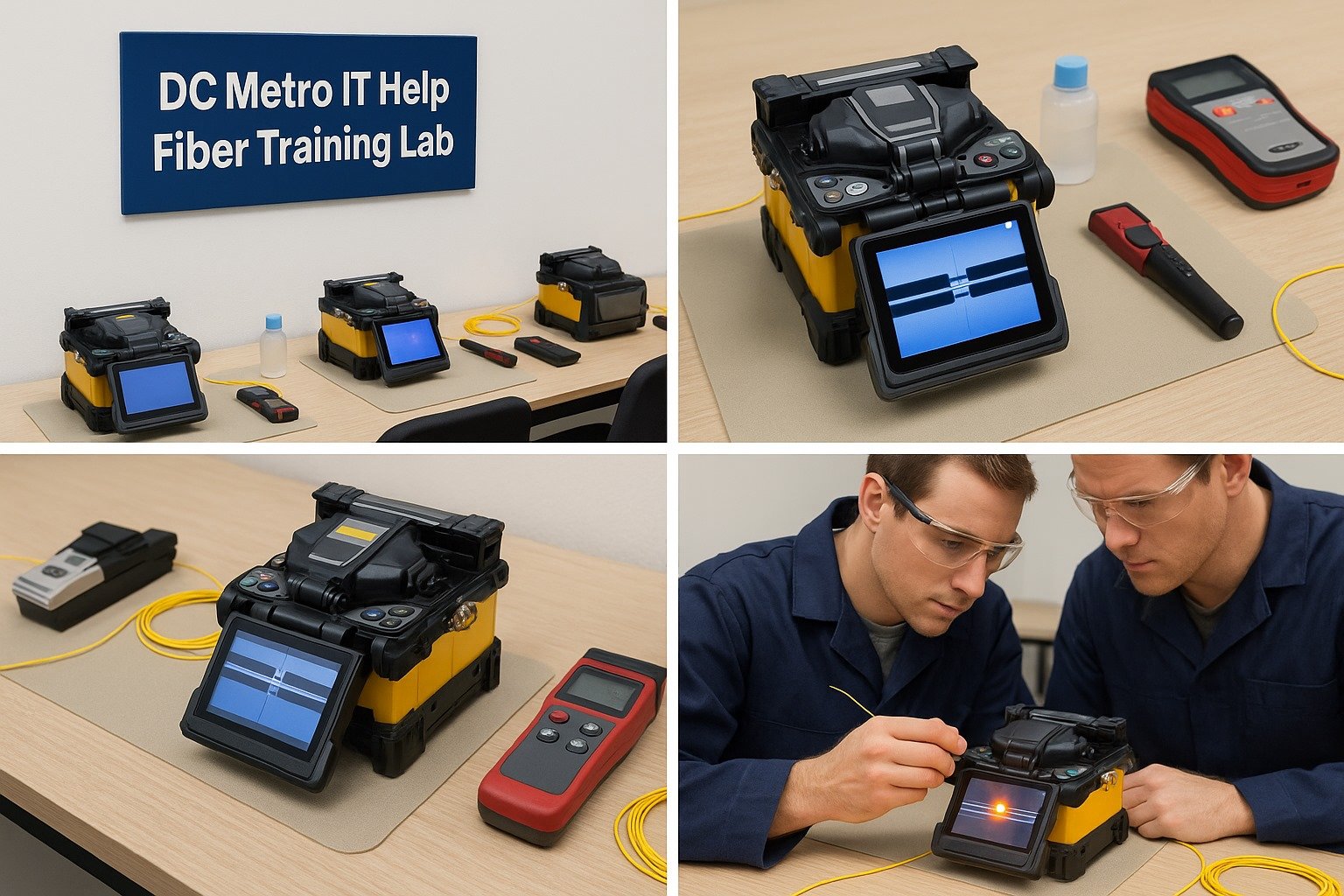 DC Metro IT Help
Fiber Training Lab